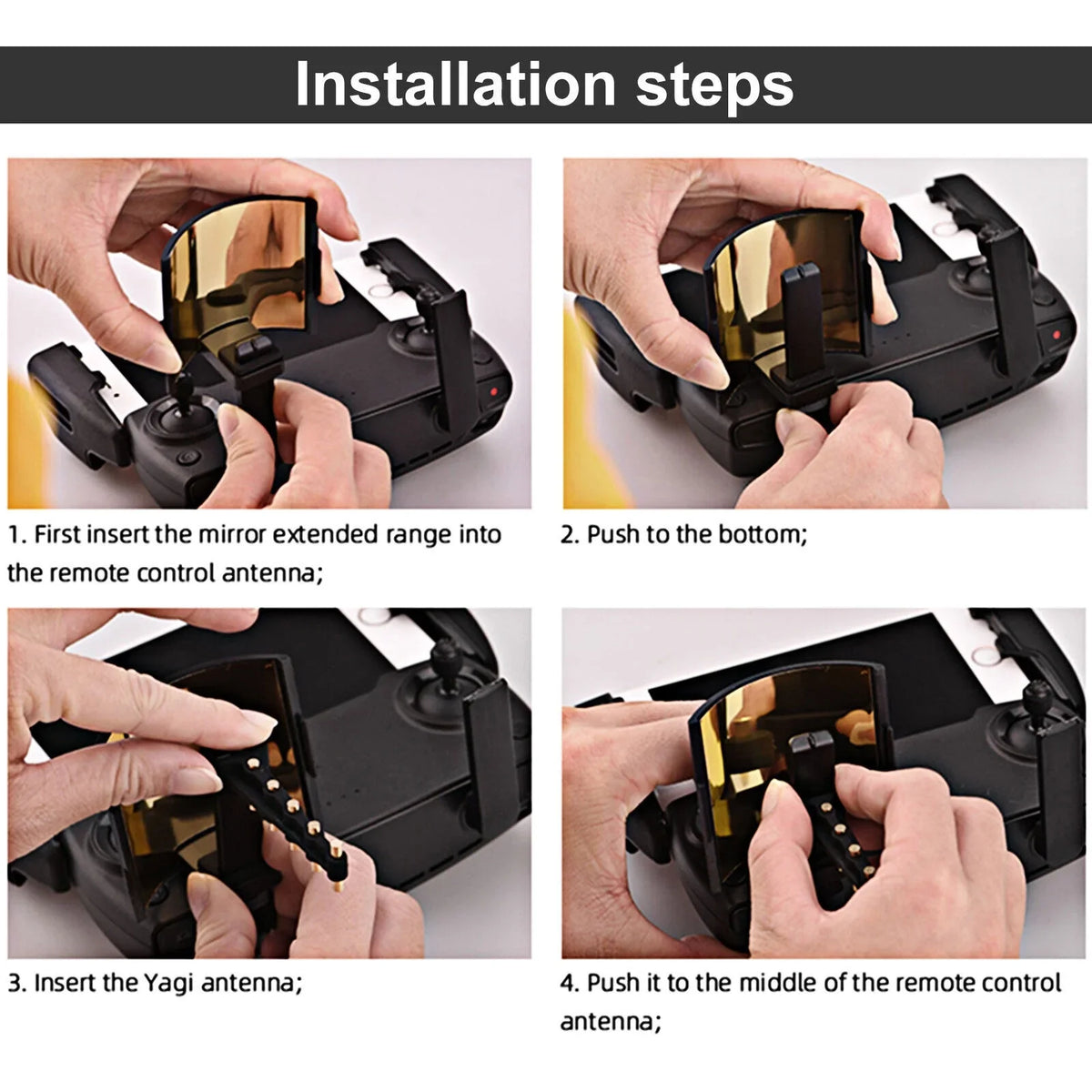 Installation steps

1. First insert the mirror extended range into the remote control antenna;

2. Push to the bottom;

3. Insert the Yagi antenna;

4. Push it to the middle of the remote control antenna;